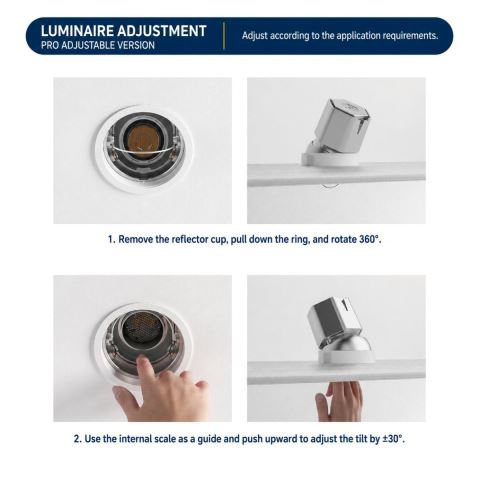 LUMINAIRE ADJUSTMENT
PRO ADJUSTABLE VERSION

Adjust according to the application requirements.

1. Remove the reflector cup, pull down the ring, and rotate 360°.

2. Use the internal scale as a guide and push upward to adjust the tilt by ±30°.